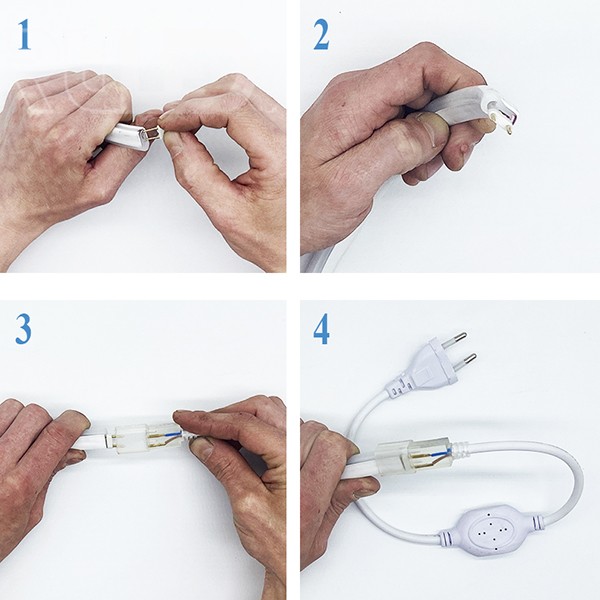 1

2

3

4